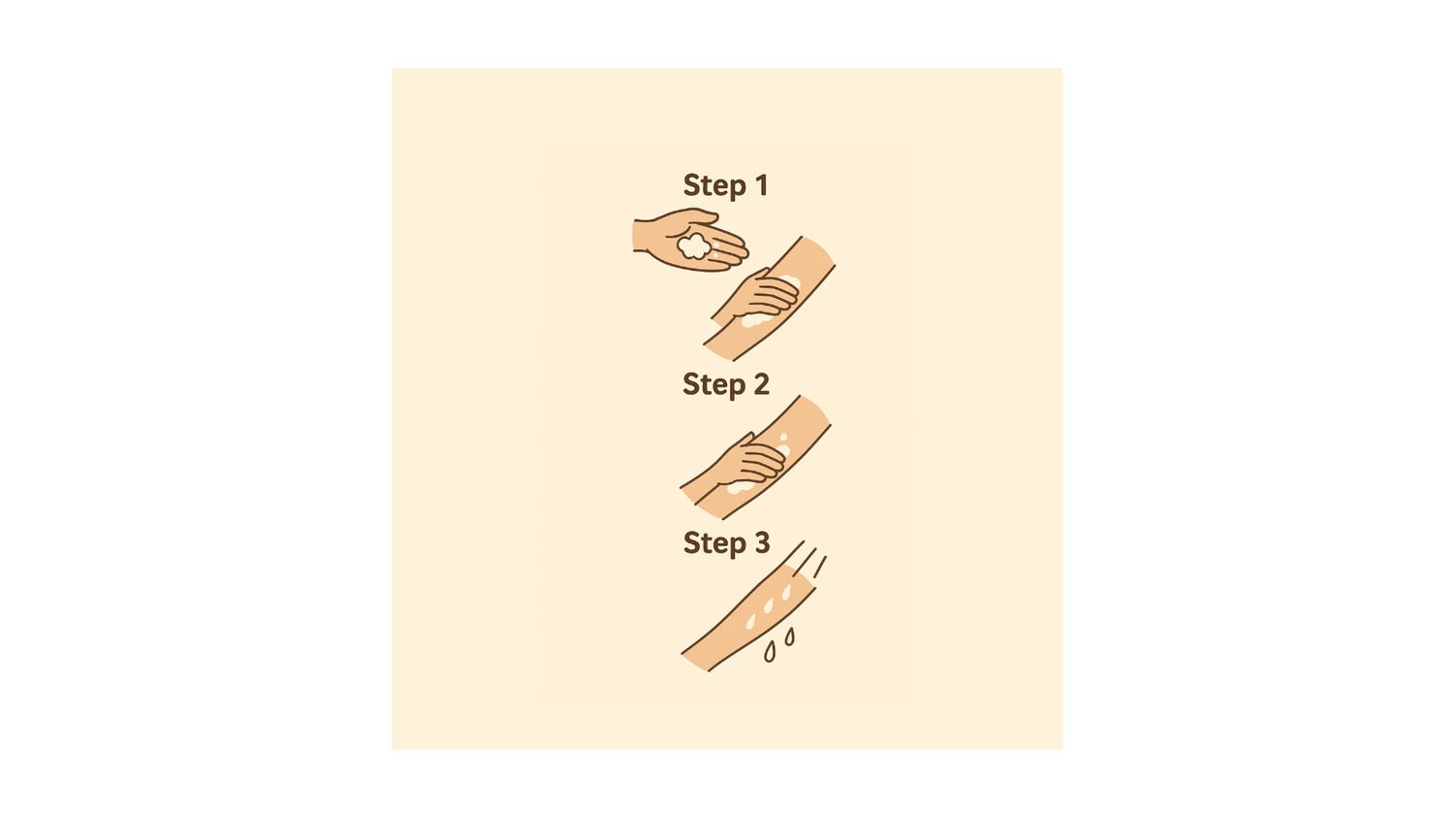 Step 1

Step 2

Step 3